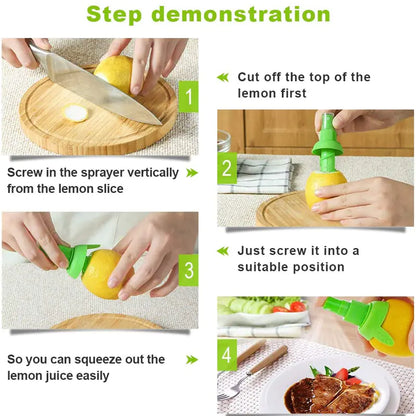 Step demonstration

1

Cut off the top of the lemon first

Screw in the sprayer vertically from the lemon slice

2

3

Just screw it into a suitable position

So you can squeeze out the lemon juice easily

4